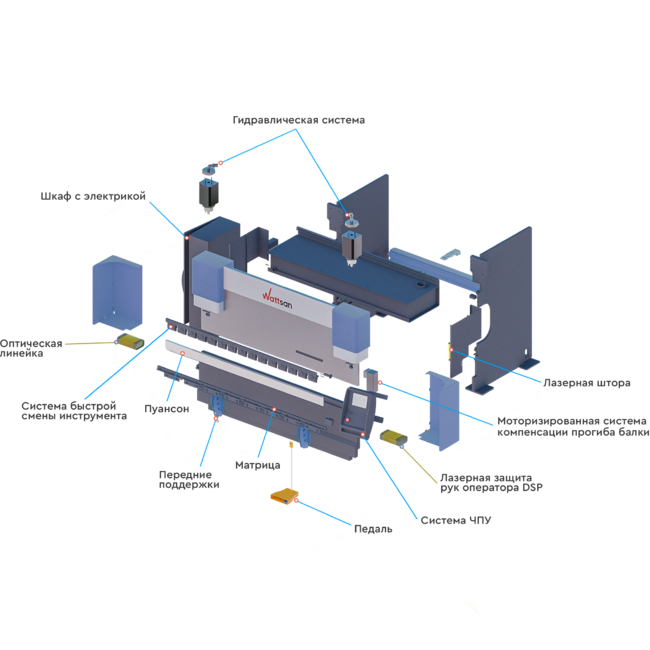 Гидравлическая система

Шкаф с электрикой

Wattsan

Оптическая линейка

Система быстрой смены инструмента

Пуансон

Передние поддержки

Матрица

Педаль

Система ЧПУ

Лазерная защита рук оператора DSP

Моторизированная система компенсации прогиба балки

Лазерная штора