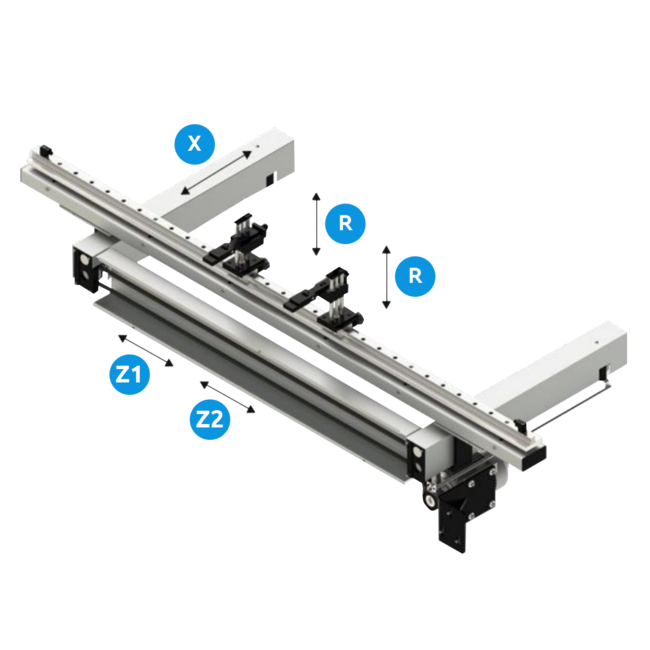 X
R
R
Z1
Z2