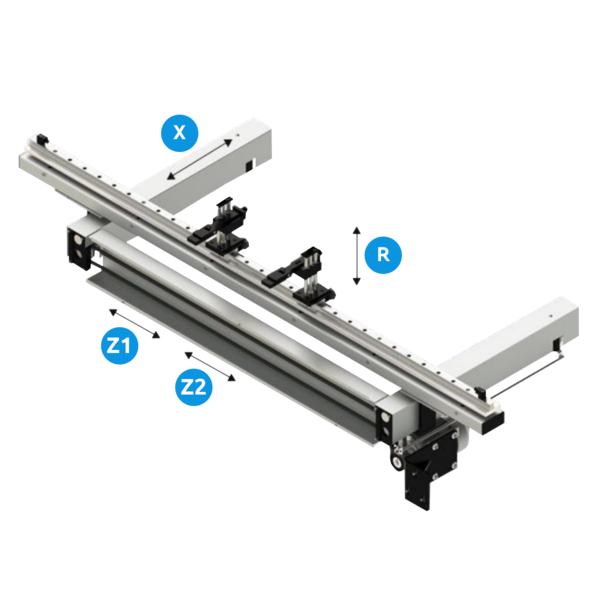 X

R

Z1

Z2