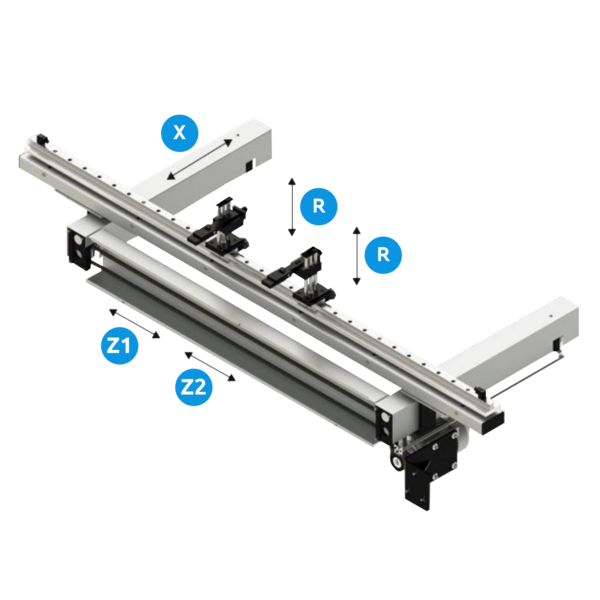 X

R

R

Z1

Z2