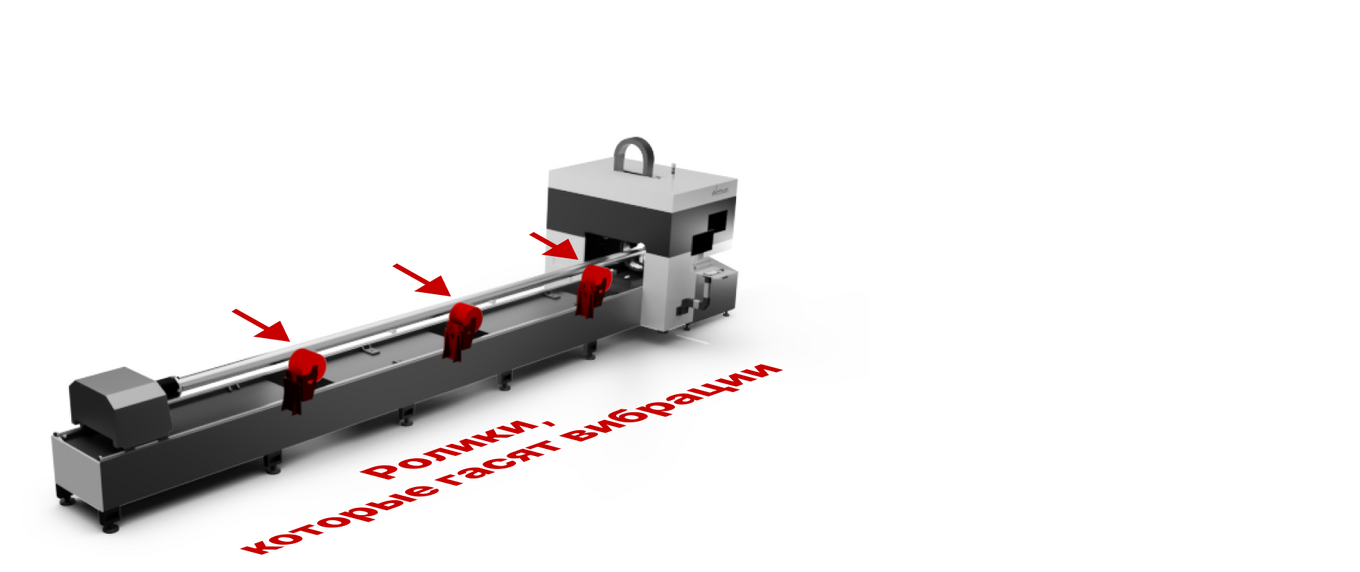 Ролики,
которые гасят вибрации