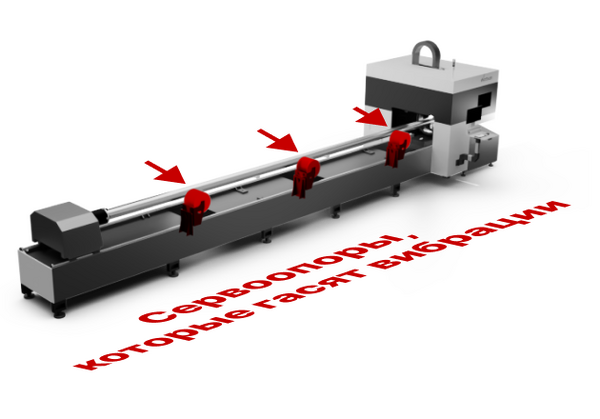 Сервоопоры, которые гасят вибрации