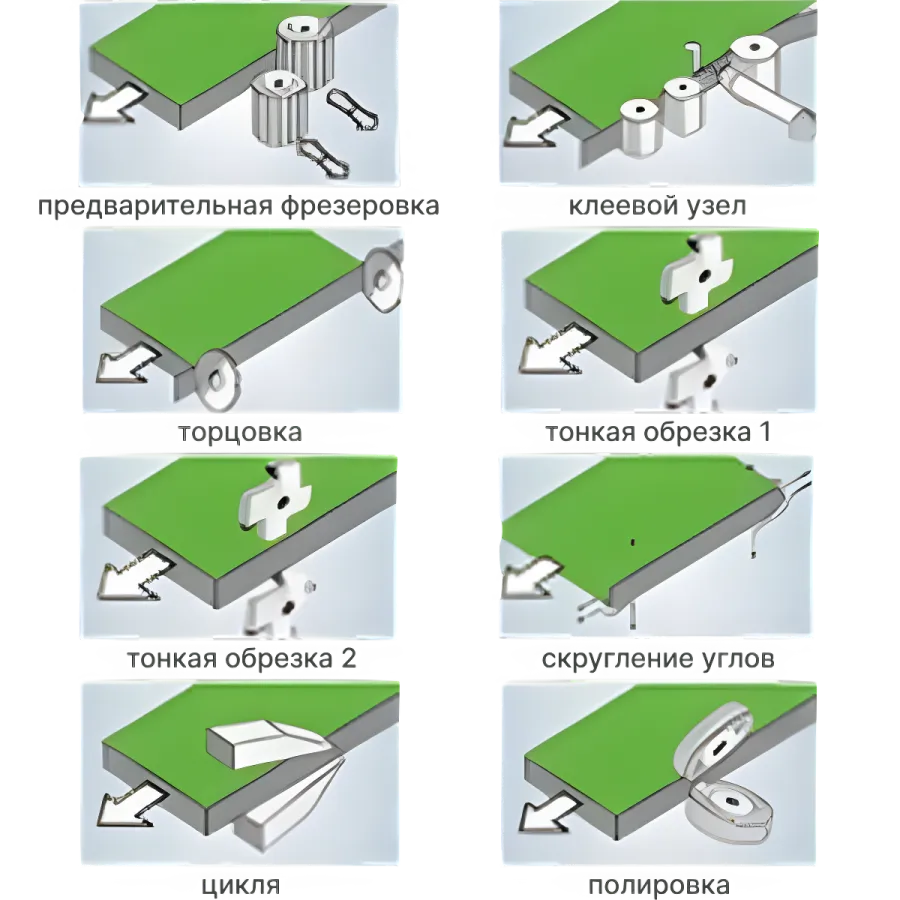 предварительная фрезеровка

клеевой узел

торцовка

тонкая обрезка 1

тонкая обрезка 2

скругление углов

цикля

полировка