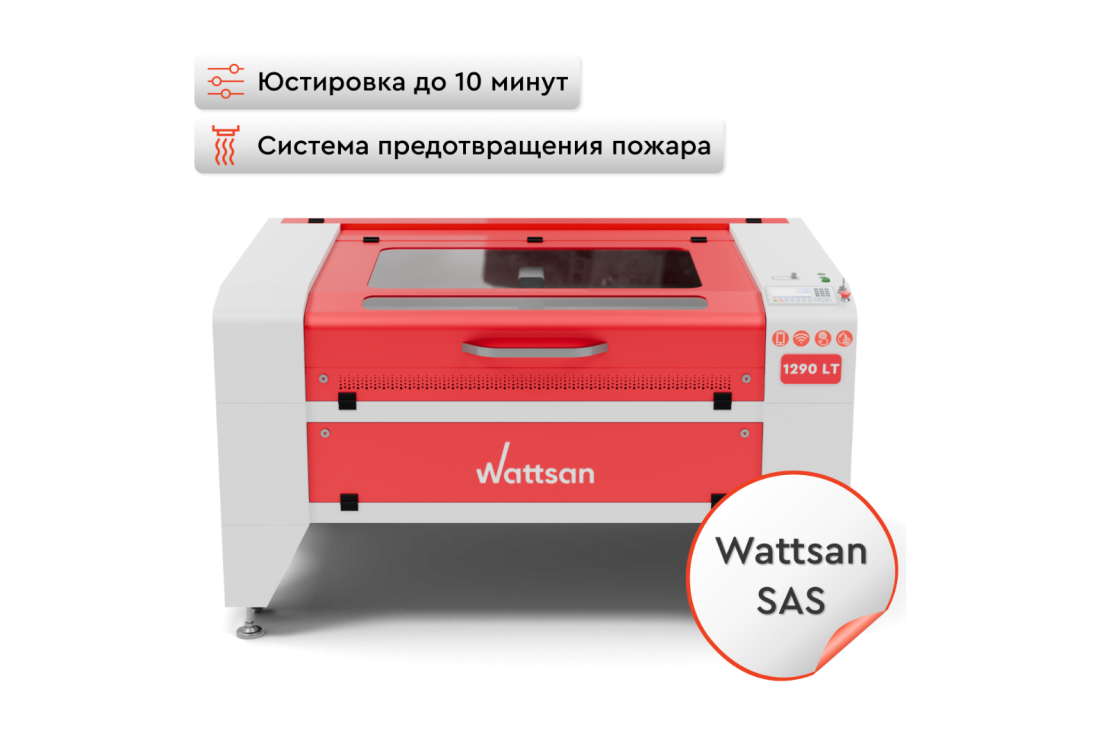 Юстировка до 10 минут

Система предотвращения пожара

1290 LT

Wattsan

Wattsan SAS