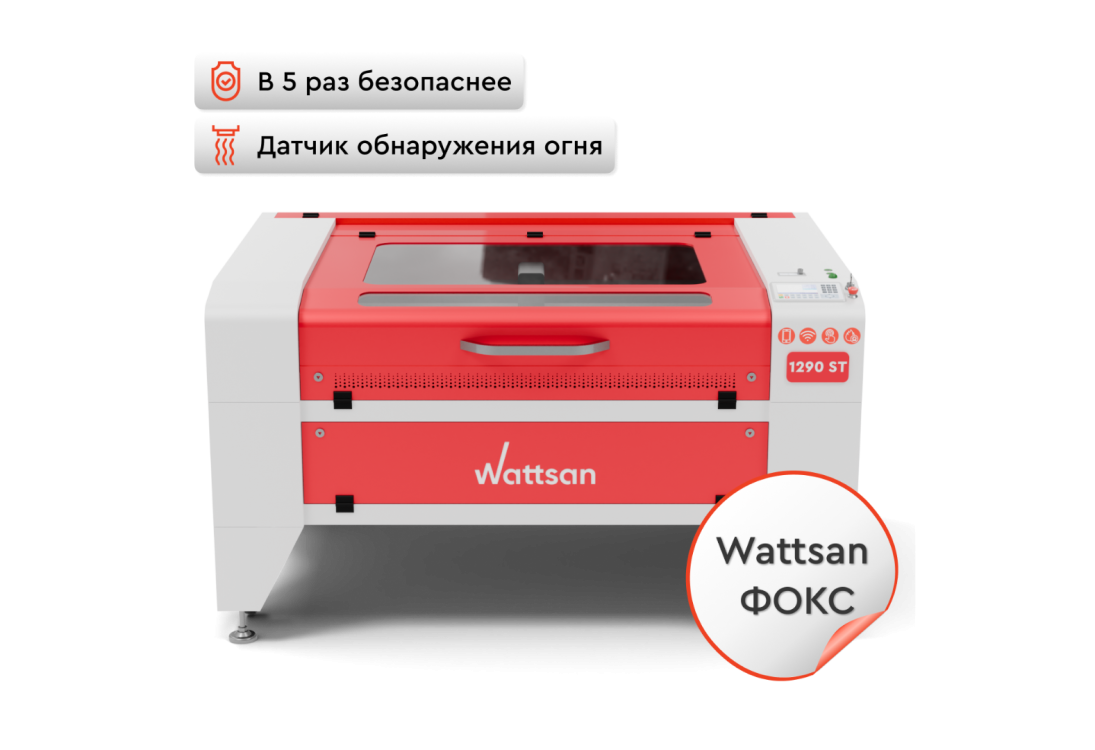 В 5 раз безопаснее

Датчик обнаружения огня

1290 ST

Wattsan

Wattsan
ФОКС