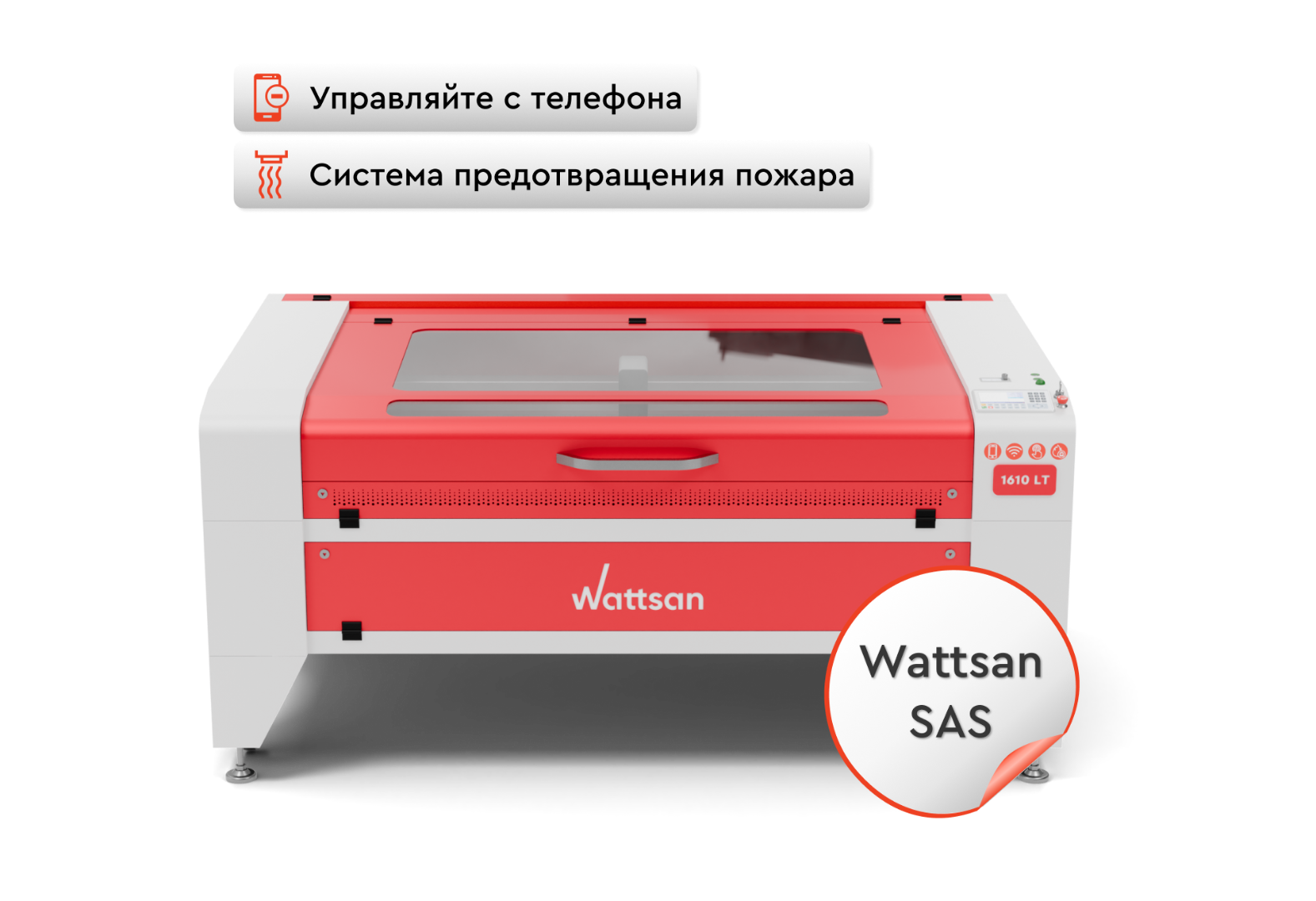 Управляйте с телефона

Система предотвращения пожара

1610 LT

Wattsan

Wattsan SAS