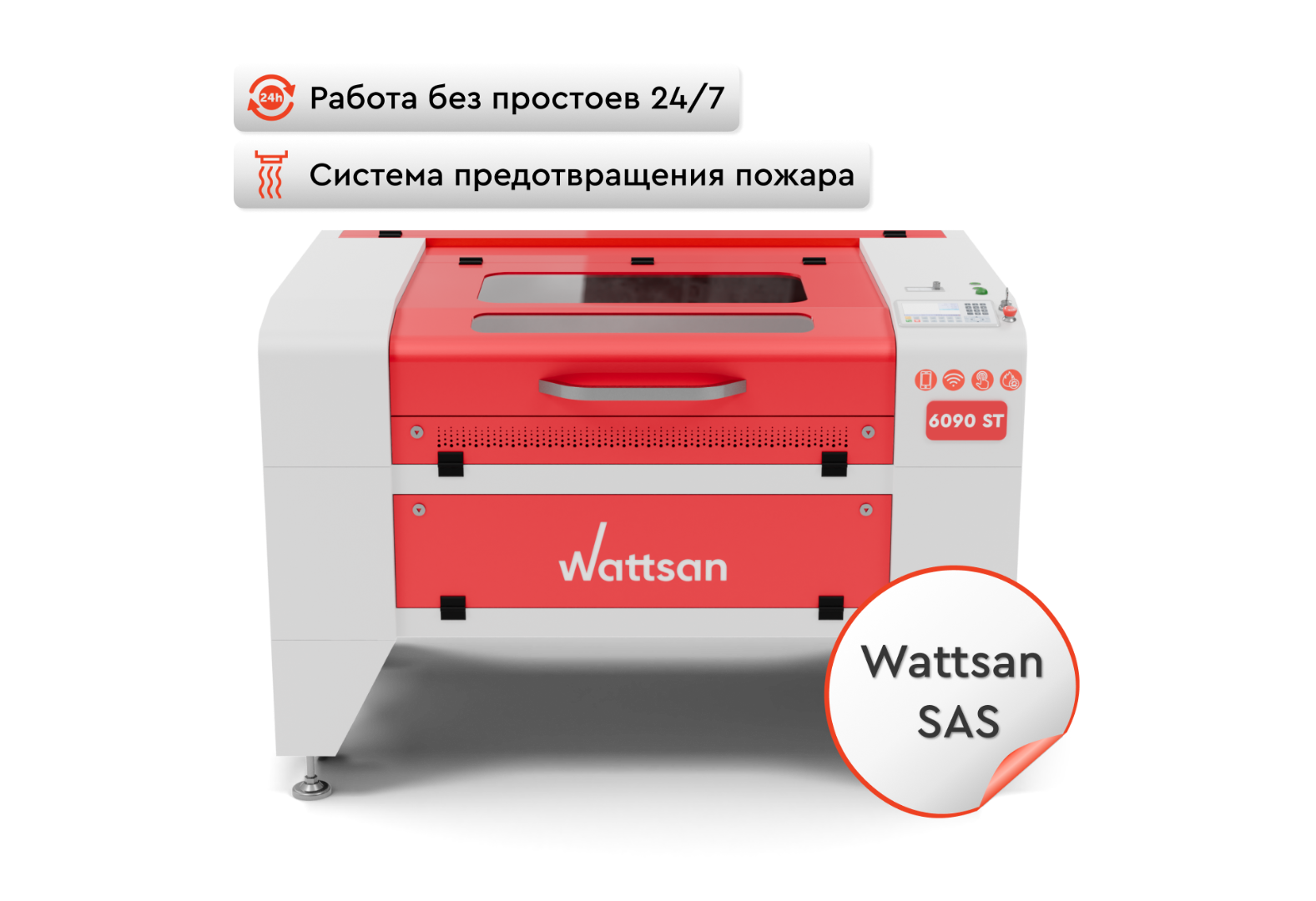 24h Работа без простоев 24/7

Система предотвращения пожара

6090 ST

Wattsan

Wattsan SAS